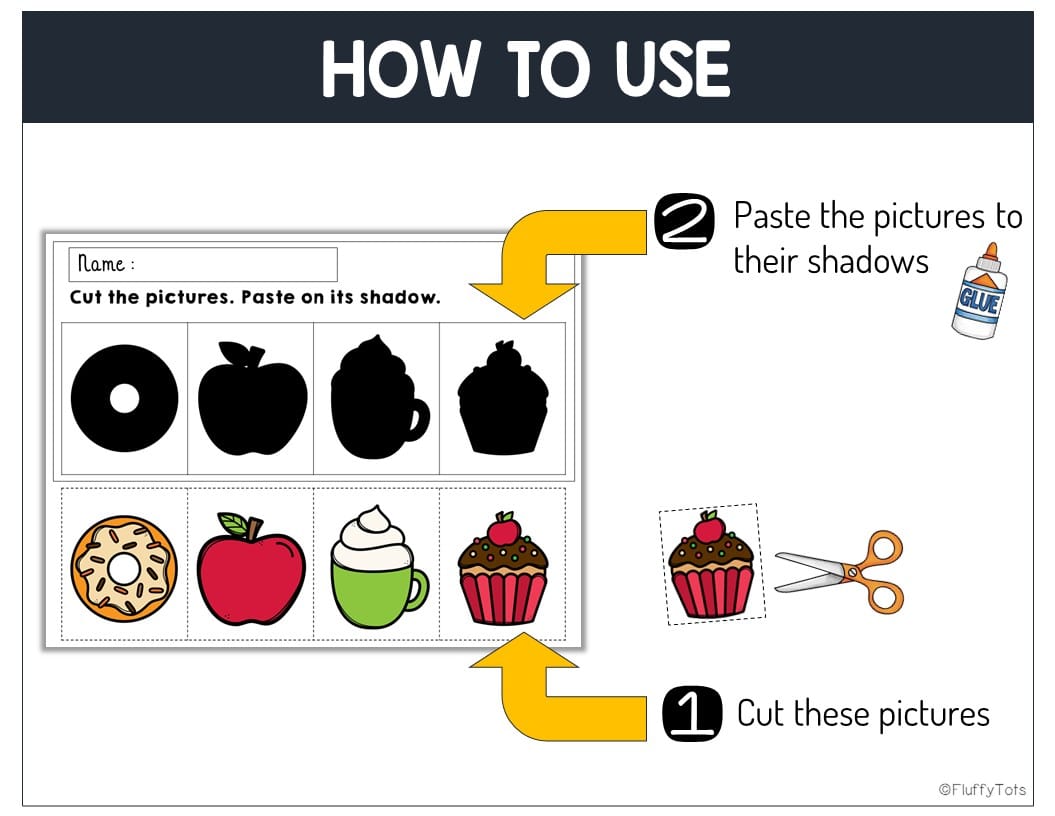 HOW TO USE

Name :

Cut the pictures. Paste on its shadow.

2 Paste the pictures to their shadows

GLUE

1 Cut these pictures

©FluffyTots