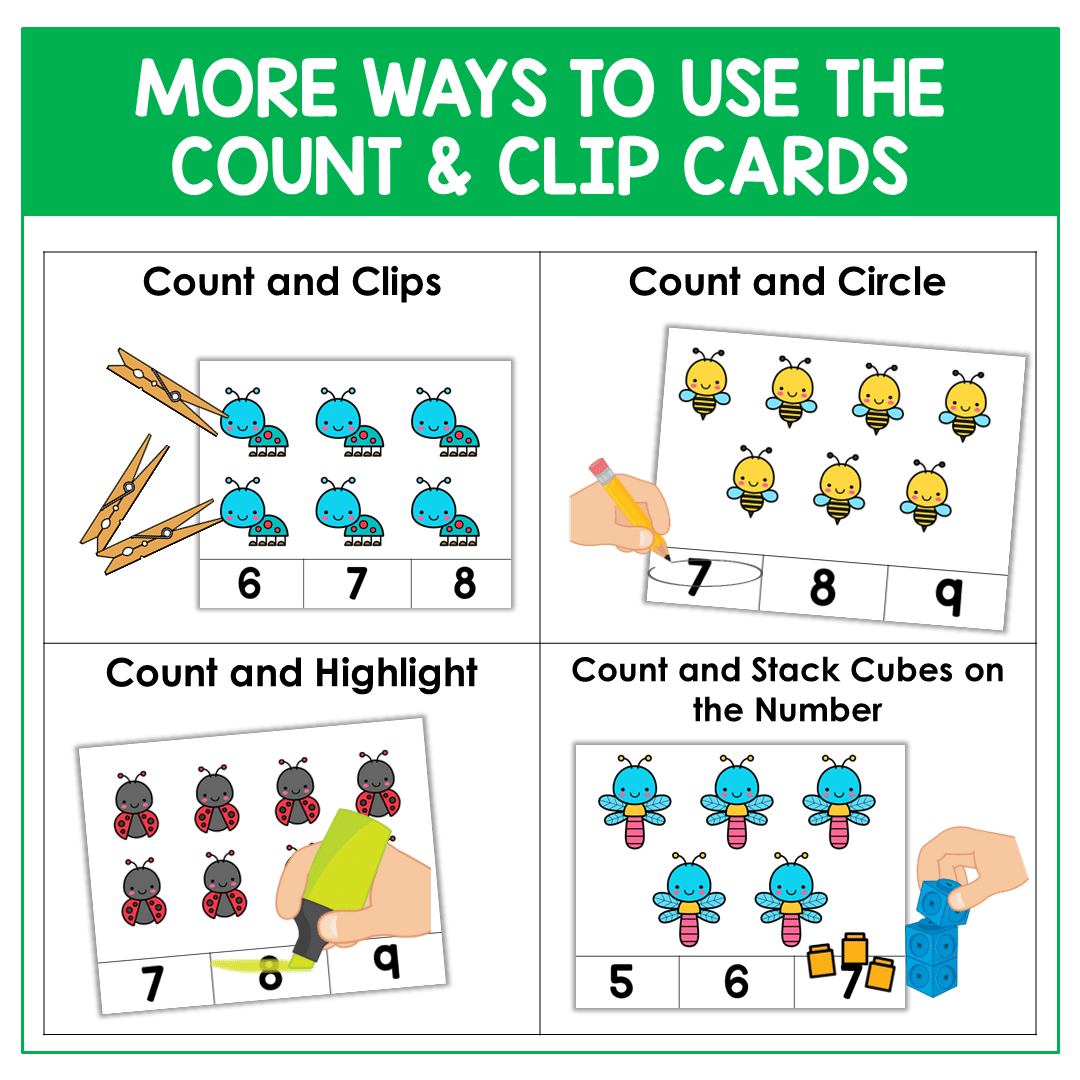 MORE WAYS TO USE THE COUNT & CLIP CARDS

Count and Clips

6 7 8

Count and Circle

7 8 9

Count and Highlight

7 8 9

Count and Stack Cubes on the Number

5 6 7